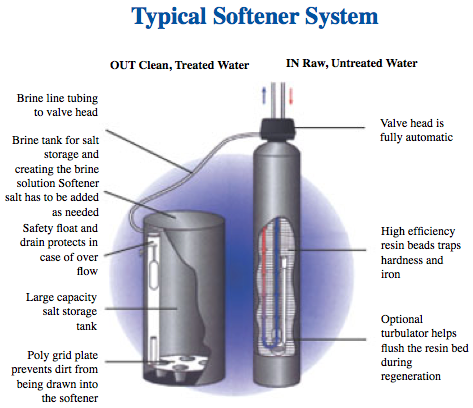 Typical Softener System

OUT Clean, Treated Water

IN Raw, Untreated Water

Brine line tubing to valve head

Brine tank for salt storage and creating the brine solution Softener salt has to be added as needed

Safety float and drain protects in case of over flow

Large capacity salt storage tank

Poly grid plate prevents dirt from being drawn into the softener

Valve head is fully automatic

High efficiency resin beads traps hardness and iron

Optional turbulator helps flush the resin bed during regeneration